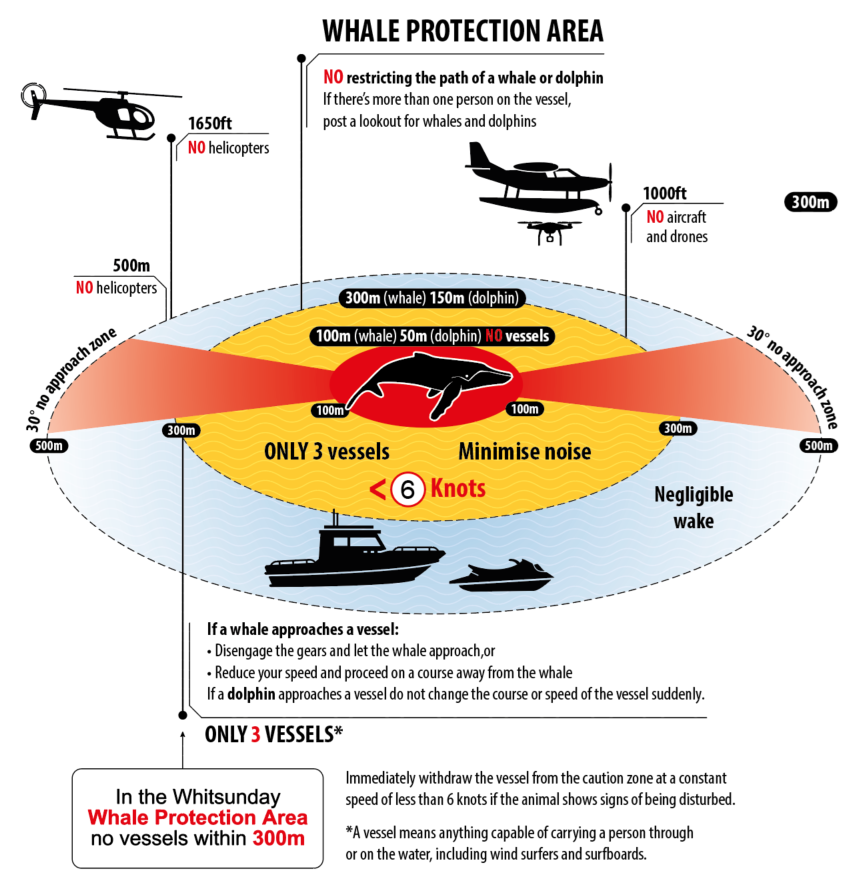 WHALE PROTECTION AREA

NO restricting the path of a whale or dolphin
If there's more than one person on the vessel, post a lookout for whales and dolphins

1650ft
NO helicopters

1000ft
NO aircraft and drones

300m

500m
NO helicopters

300m (whale) 150m (dolphin)

100m (whale) 50m (dolphin) NO vessels

30° no approach zone

30° no approach zone

100m

100m

300m

300m

500m

500m

ONLY 3 vessels

Minimise noise

< 6 Knots

Negligible wake

If a whale approaches a vessel:
• Disengage the gears and let the whale approach,or
• Reduce your speed and proceed on a course away from the whale
If a dolphin approaches a vessel do not change the course or speed of the vessel suddenly.

ONLY 3 VESSELS*

In the Whitsunday
Whale Protection Area
no vessels within 300m

Immediately withdraw the vessel from the caution zone at a constant speed of less than 6 knots if the animal shows signs of being disturbed.

*A vessel means anything capable of carrying a person through or on the water, including wind surfers and surfboards.